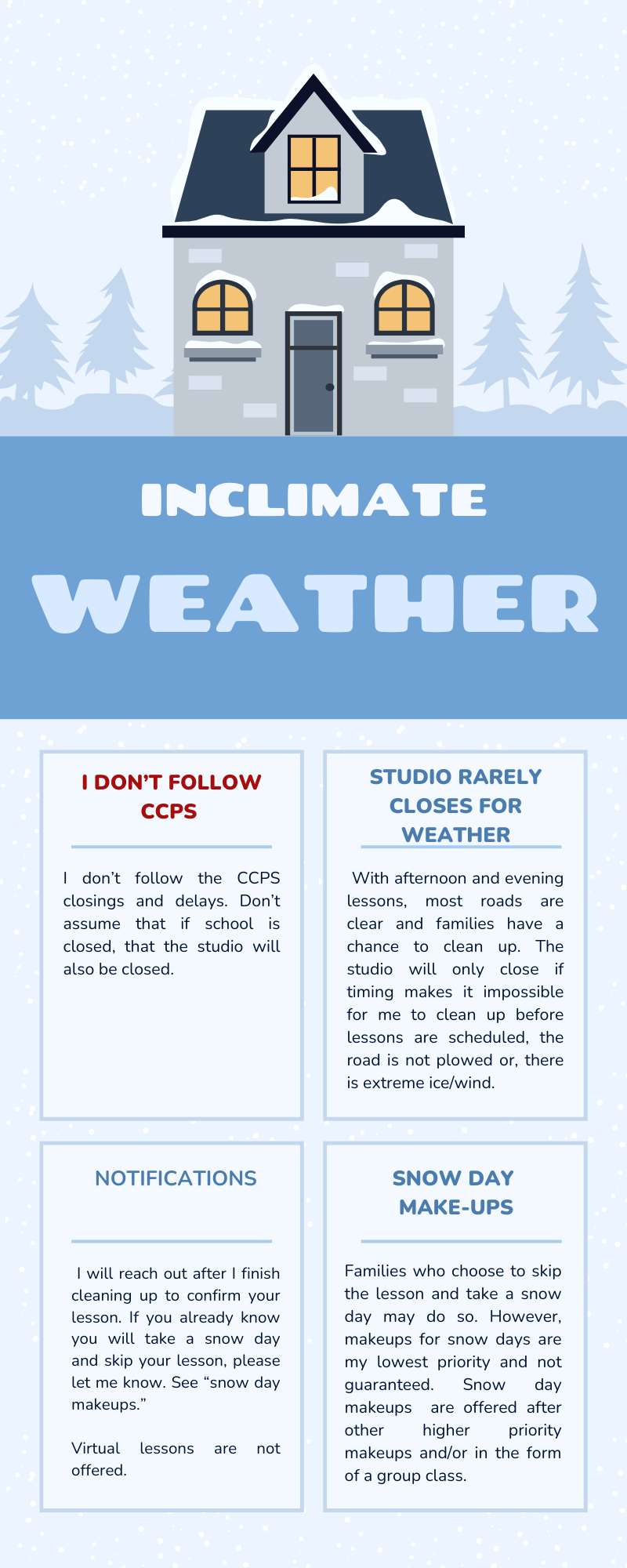 INCLIMATE

WEATHER

I DON'T FOLLOW CCPS

I don't follow the CCPS closings and delays. Don't assume that if school is closed, that the studio will also be closed.

STUDIO RARELY CLOSES FOR WEATHER

With afternoon and evening lessons, most roads are clear and families have a chance to clean up. The studio will only close if timing makes it impossible for me to clean up before lessons are scheduled, the road is not plowed or, there is extreme ice/wind.

NOTIFICATIONS

I will reach out after I finish cleaning up to confirm your lesson. If you already know you will take a snow day and skip your lesson, please let me know. See "snow day makeups."

Virtual lessons are not offered.

SNOW DAY MAKE-UPS

Families who choose to skip the lesson and take a snow day may do so. However, makeups for snow days are my lowest priority and not guaranteed. Snow day makeups are offered after other higher priority makeups and/or in the form of a group class.